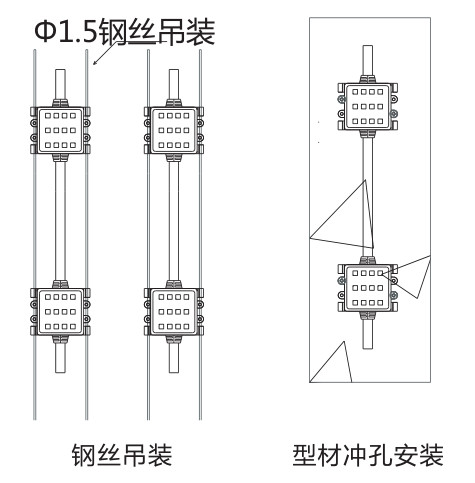 Φ1.5钢丝吊装

钢丝吊装

型材冲孔安装